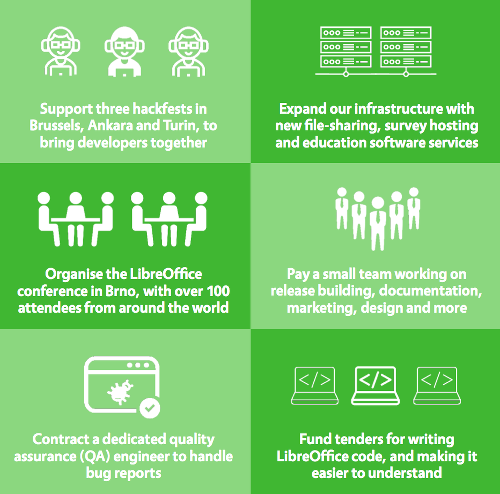 Support three hackfests in Brussels, Ankara and Turin, to bring developers together

Expand our infrastructure with new file-sharing, survey hosting and education software services

Organise the LibreOffice conference in Brno, with over 100 attendees from around the world

Pay a small team working on release building, documentation, marketing, design and more

Contract a dedicated quality assurance (QA) engineer to handle bug reports

</>

</>

</>

Fund tenders for writing LibreOffice code, and making it easier to understand