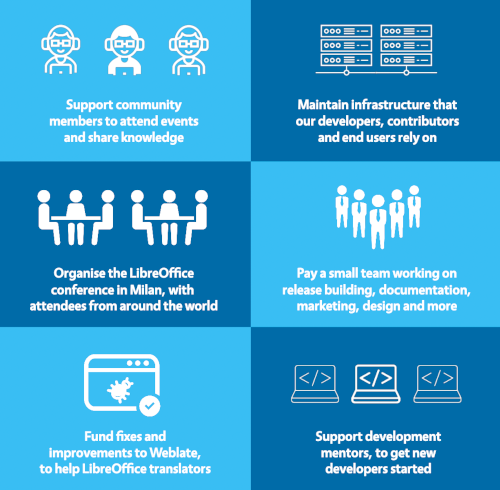 Support community members to attend events and share knowledge

Maintain infrastructure that our developers, contributors and end users rely on

Organise the LibreOffice conference in Milan, with attendees from around the world

Pay a small team working on release building, documentation, marketing, design and more

Fund fixes and improvements to Weblate, to help LibreOffice translators

</>

</>

</>

Support development mentors, to get new developers started