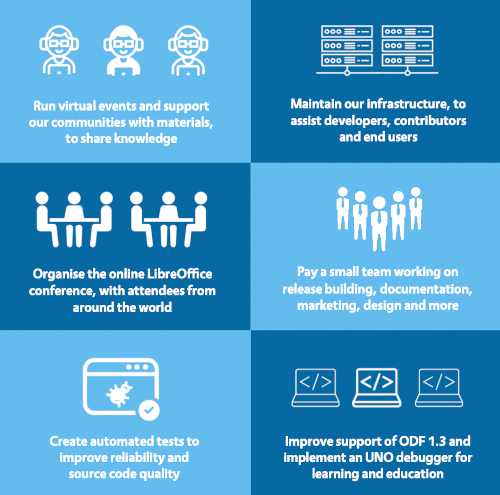 Run virtual events and support our communities with materials, to share knowledge

Maintain our infrastructure, to assist developers, contributors and end users

Organise the online LibreOffice conference, with attendees from around the world

Pay a small team working on release building, documentation, marketing, design and more

Create automated tests to improve reliability and source code quality

</>

</>

</>

Improve support of ODF 1.3 and implement an UNO debugger for learning and education