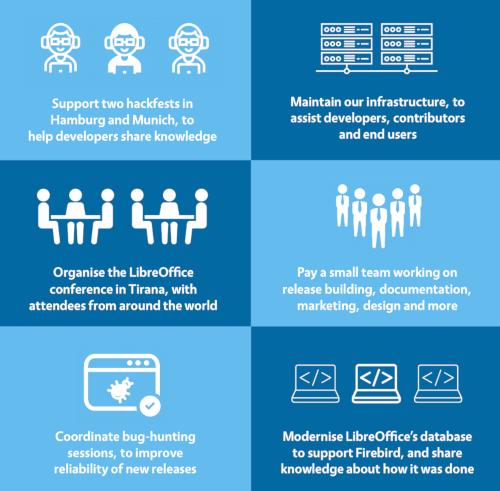 Support two hackfests in Hamburg and Munich, to help developers share knowledge

Maintain our infrastructure, to assist developers, contributors and end users

Organise the LibreOffice conference in Tirana, with attendees from around the world

Pay a small team working on release building, documentation, marketing, design and more

Coordinate bug-hunting sessions, to improve reliability of new releases

</>

</>

</>

Modernise LibreOffice's database to support Firebird, and share knowledge about how it was done